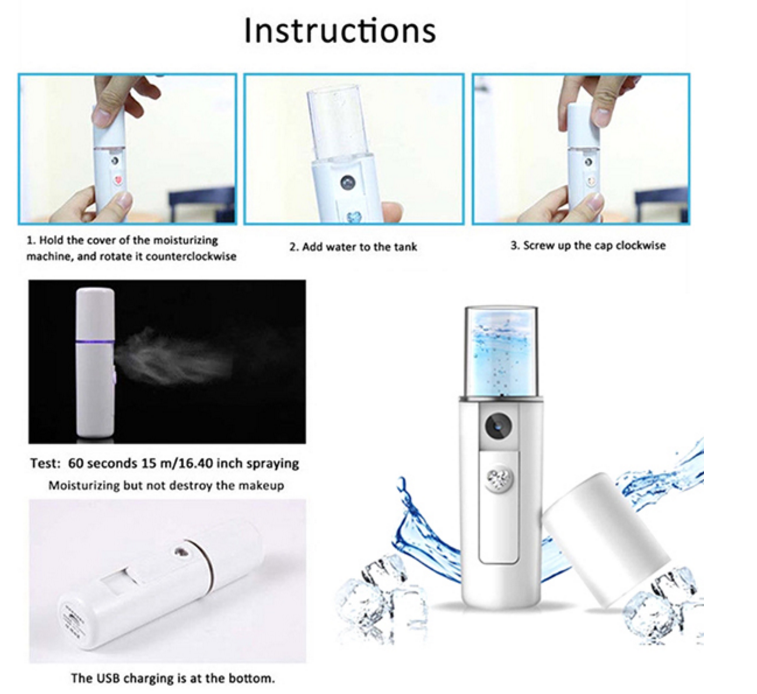 Instructions

1. Hold the cover of the moisturizing machine, and rotate it counterclockwise

2. Add water to the tank

3. Screw up the cap clockwise

Test: 60 seconds 15 m/16.40 inch spraying
Moisturizing but not destroy the makeup

The USB charging is at the bottom.