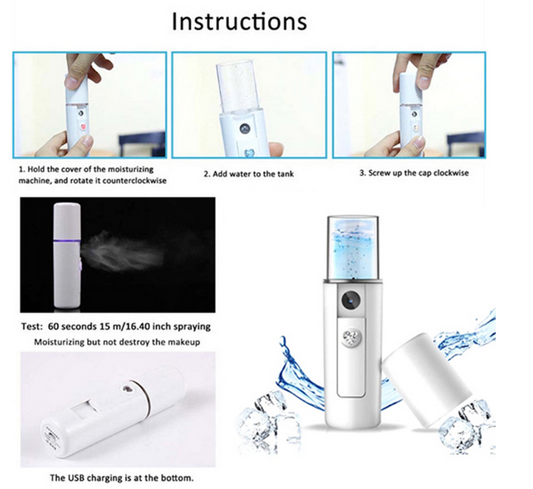 Instructions

1. Hold the cover of the moisturizing machine, and rotate it counterclockwise

2. Add water to the tank

3. Screw up the cap clockwise

Test: 60 seconds 15 m/16.40 inch spraying
Moisturizing but not destroy the makeup

The USB charging is at the bottom.